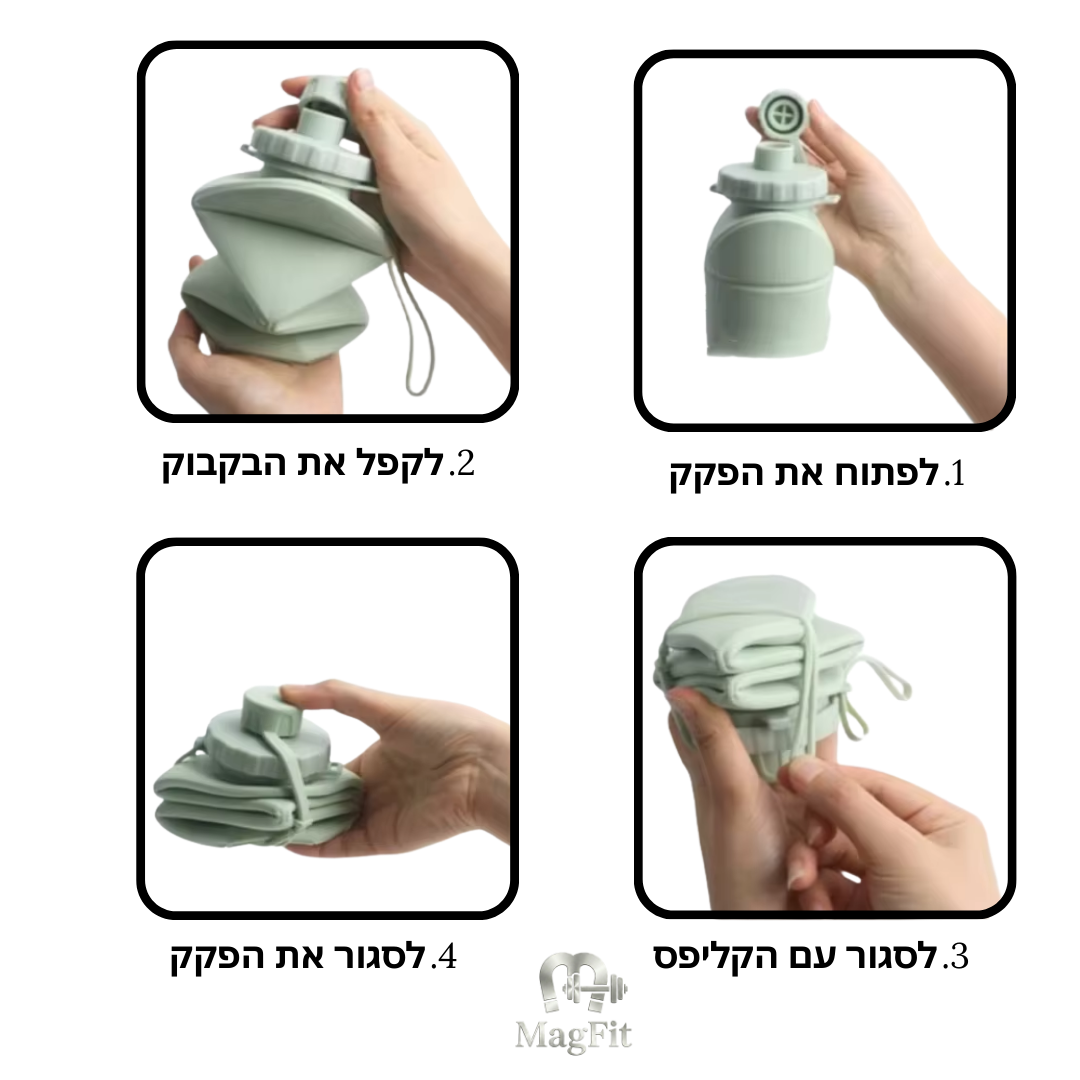 1.לפתוח את הפקק

2.לקפל את הבקבוק

3.לסגור עם הקליפס

4.לסגור את הפקק

MagFit